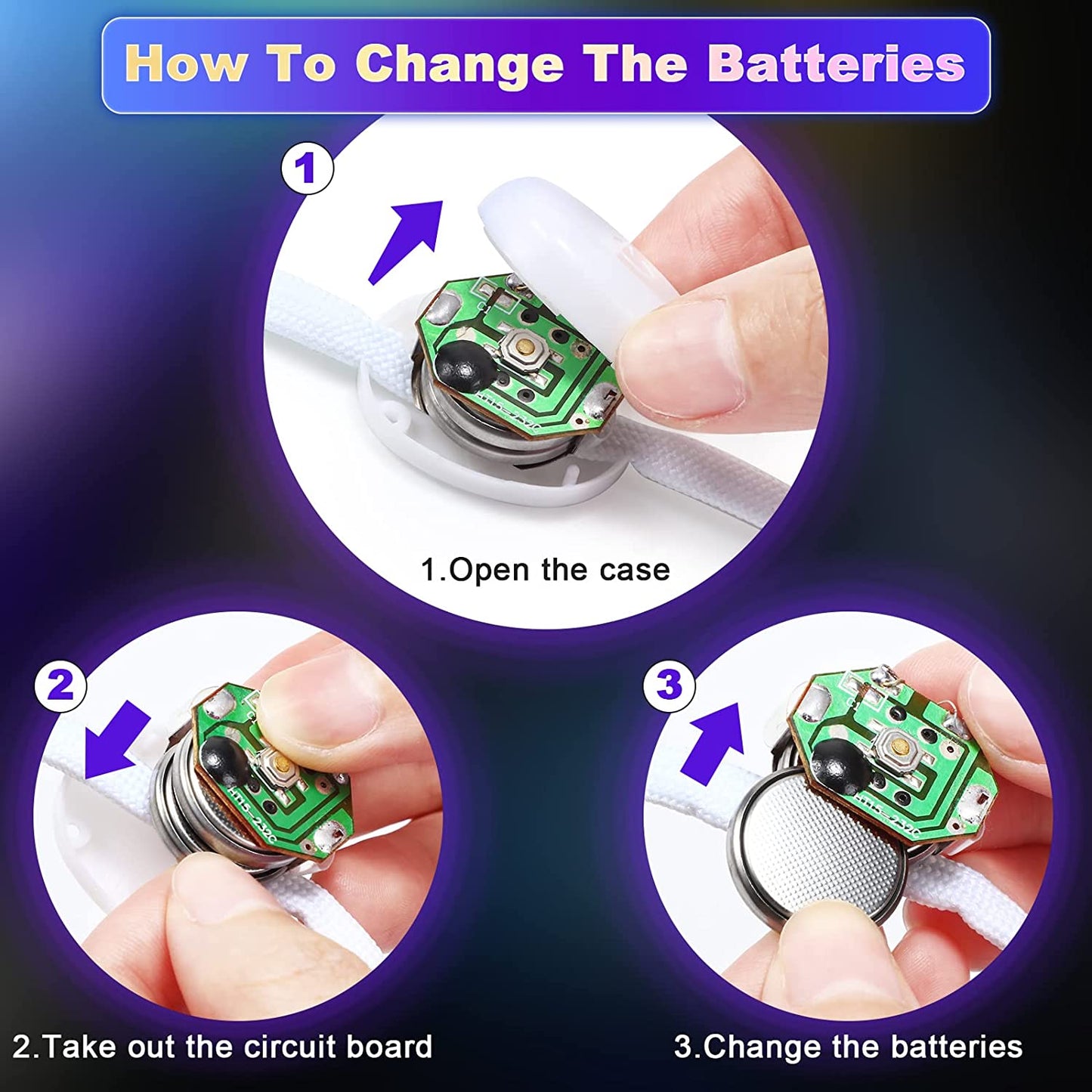 How To Change The Batteries

1

1.Open the case

2

2.Take out the circuit board

3

3.Change the batteries