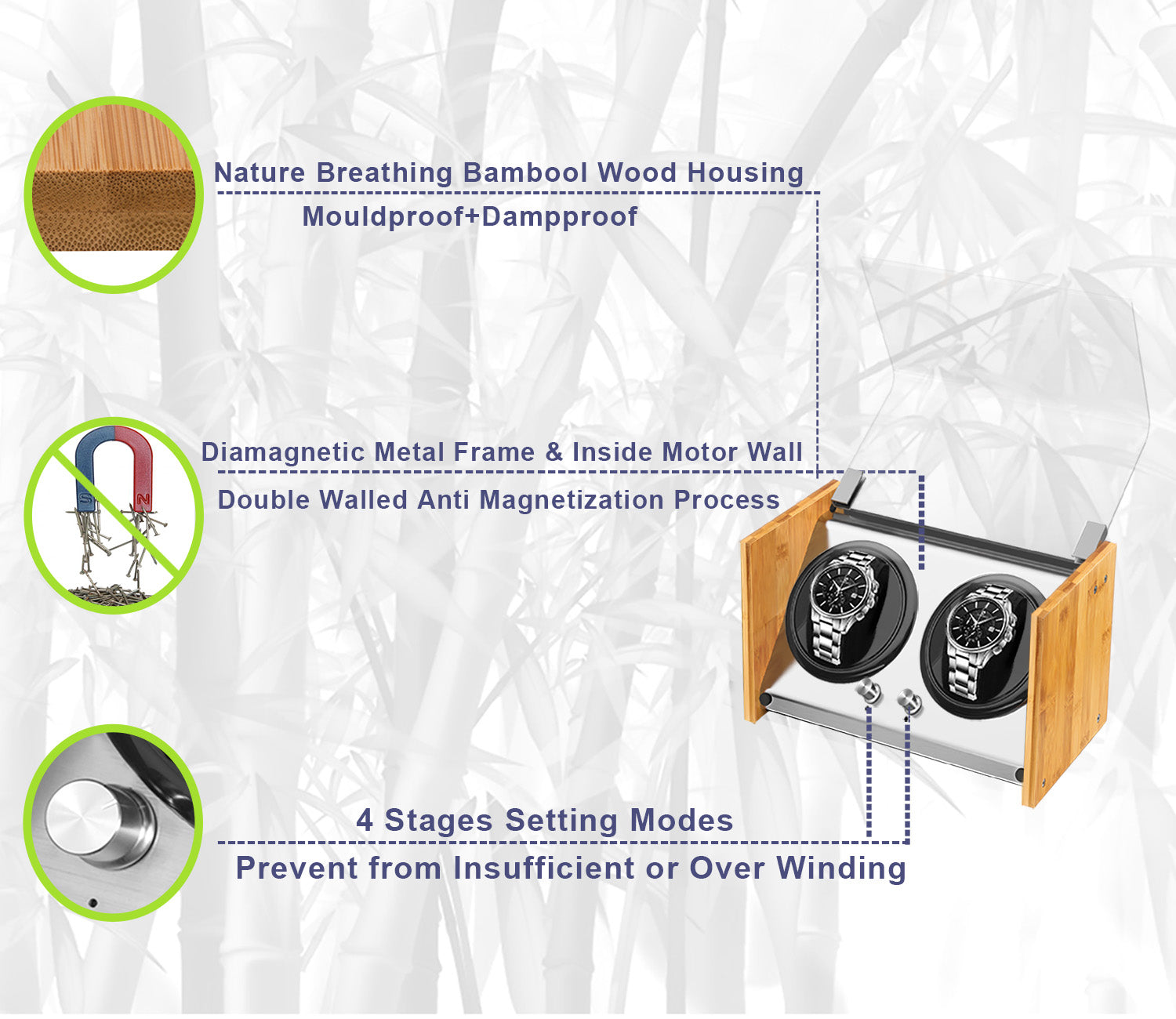 Nature Breathing Bambool Wood Housing
Mouldproof+Dampproof

S N

Diamagnetic Metal Frame & Inside Motor Wall
Double Walled Anti Magnetization Process

4 Stages Setting Modes
Prevent from Insufficient or Over Winding